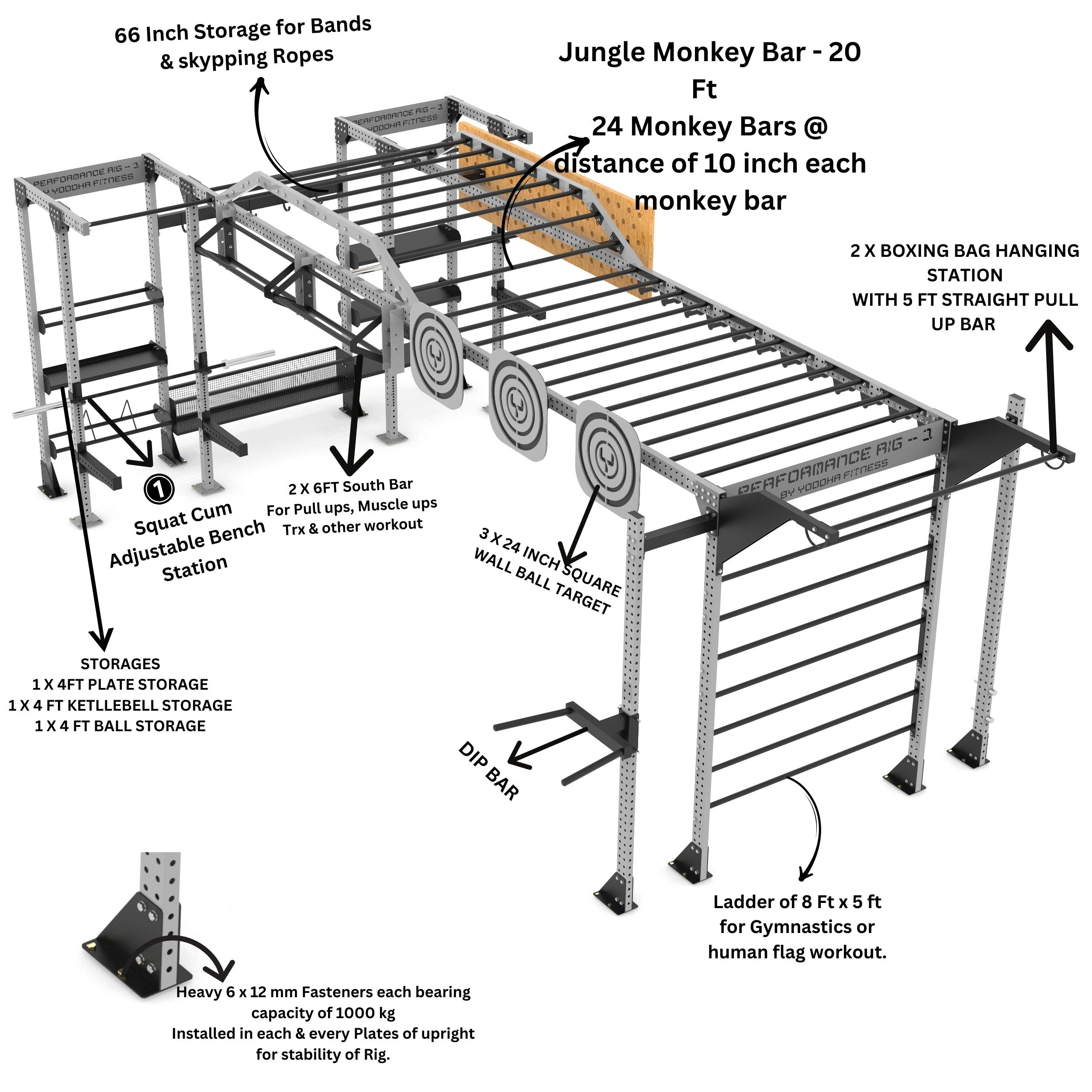 66 Inch Storage for Bands & skypping Ropes

Jungle Monkey Bar - 20 Ft
24 Monkey Bars @ distance of 10 inch each monkey bar

PERFORMANCE RIG -- 1
BY YODDHA FITNESS

PERFORMANCE RIG -- 1
BY YODDHA FITNESS

2 X BOXING BAG HANGING STATION
WITH 5 FT STRAIGHT PULL UP BAR

PERFORMANCE RIG -- 1
BY YODDHA FITNESS

1
Squat Cum Adjustable Bench Station

2 X 6FT South Bar
For Pull ups, Muscle ups
Trx & other workout

3 X 24 INCH SQUARE WALL BALL TARGET

STORAGES
1 X 4FT PLATE STORAGE
1 X 4 FT KETLLEBELL STORAGE
1 X 4 FT BALL STORAGE

DIP BAR

Ladder of 8 Ft x 5 ft
for Gymnastics or
human flag workout.

Heavy 6 x 12 mm Fasteners each bearing capacity of 1000 kg
Installed in each & every Plates of upright for stability of Rig.