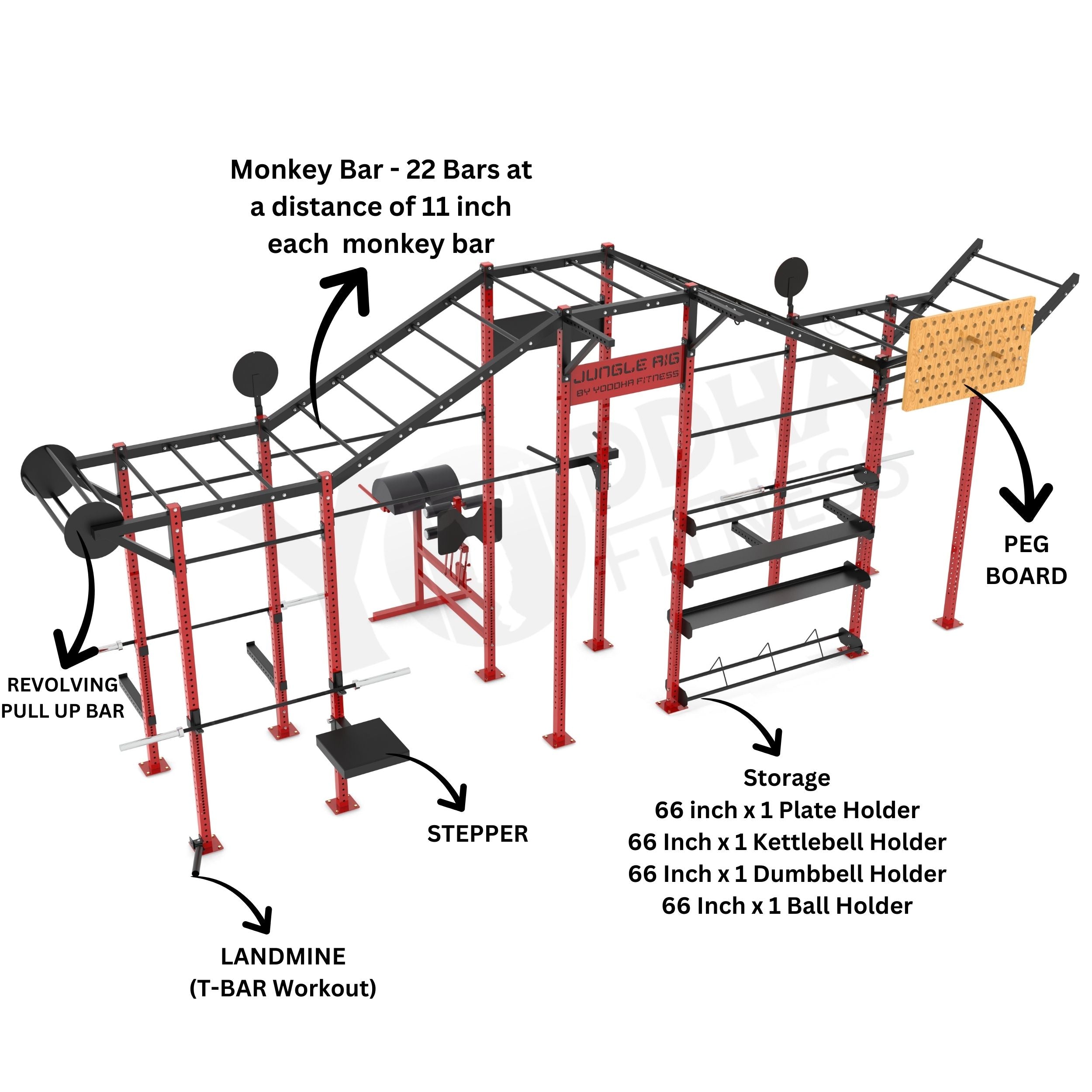 Monkey Bar - 22 Bars at a distance of 11 inch each monkey bar

JUNGLE RIG
BY YODDHA FITNESS

YODDHA FITNESS

PEG BOARD

REVOLVING PULL UP BAR

STEPPER

Storage
66 inch x 1 Plate Holder
66 Inch x 1 Kettlebell Holder
66 Inch x 1 Dumbbell Holder
66 Inch x 1 Ball Holder

LANDMINE
(T-BAR Workout)