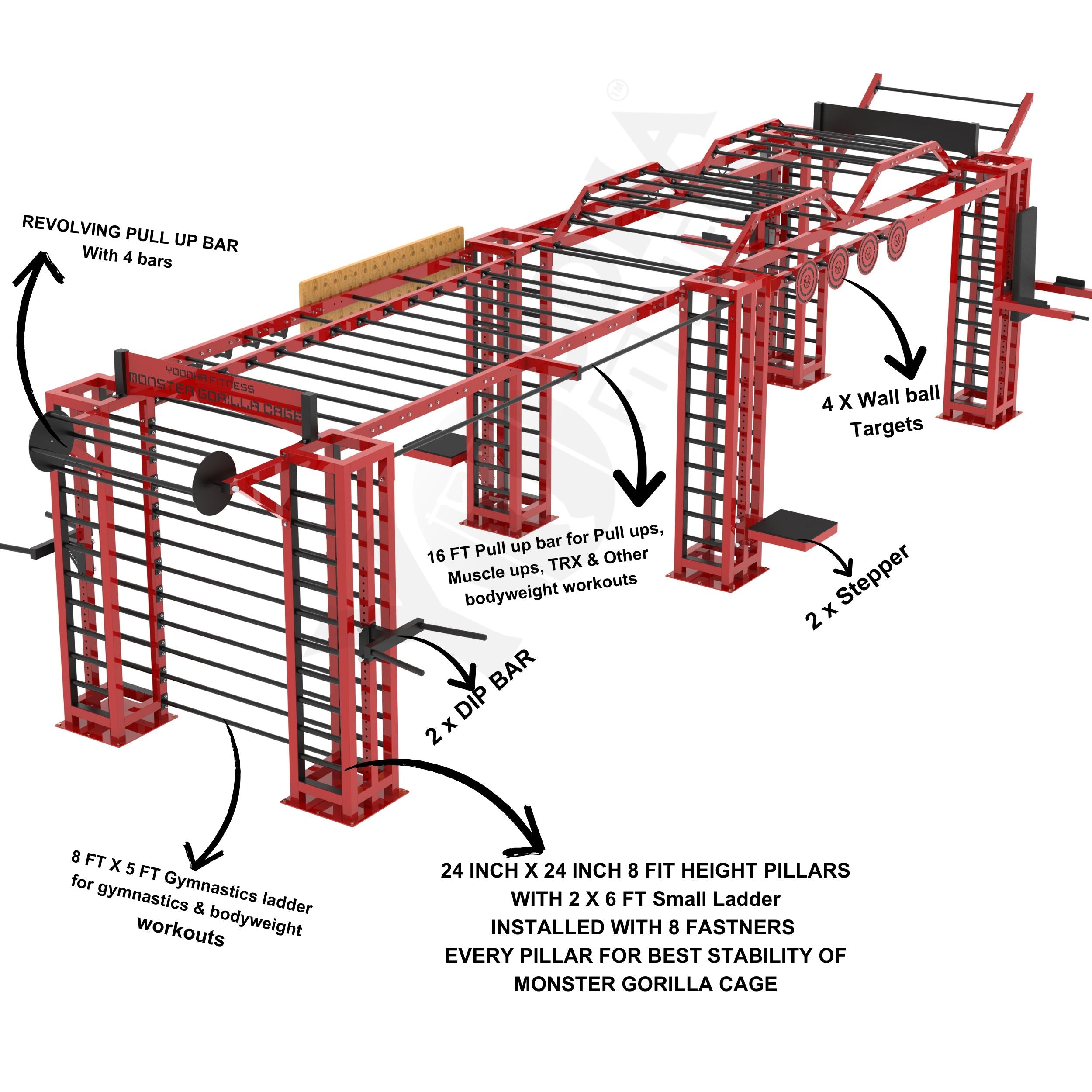 REVOLVING PULL UP BAR
With 4 bars

YODDHA FITNESS
MONSTER GORILLA CAGE

4 X Wall ball
Targets

16 FT Pull up bar for Pull ups, Muscle ups, TRX & Other bodyweight workouts

2 x Stepper

2 x DIP BAR

8 FT X 5 FT Gymnastics ladder for gymnastics & bodyweight workouts

24 INCH X 24 INCH 8 FIT HEIGHT PILLARS
WITH 2 X 6 FT Small Ladder
INSTALLED WITH 8 FASTNERS
EVERY PILLAR FOR BEST STABILITY OF
MONSTER GORILLA CAGE