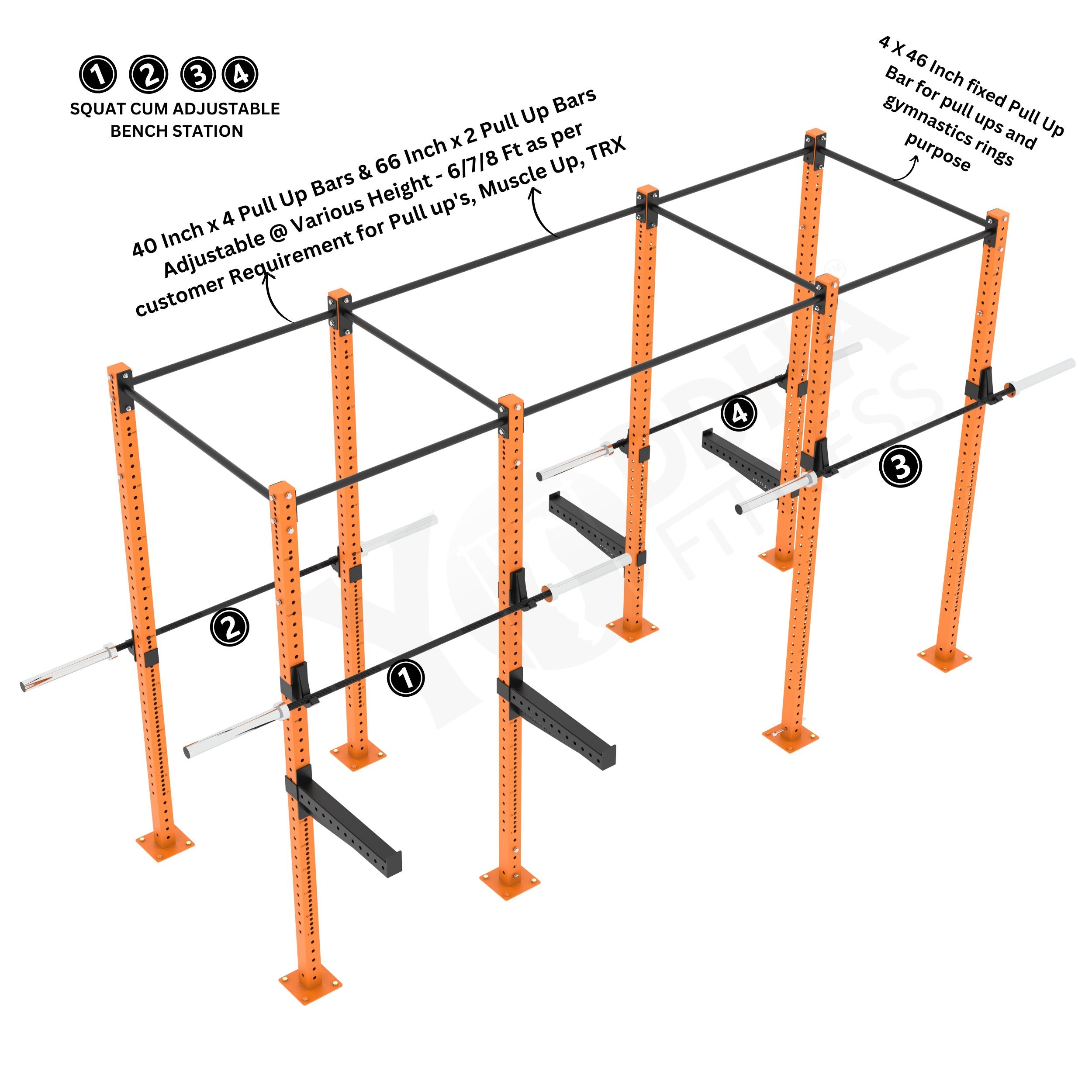 1 2 3 4
SQUAT CUM ADJUSTABLE BENCH STATION

40 Inch x 4 Pull Up Bars & 66 Inch x 2 Pull Up Bars Adjustable @ Various Height - 6/7/8 Ft as per customer Requirement for Pull up's, Muscle Up, TRX

4 X 46 Inch fixed Pull Up Bar for pull ups and gymnastics rings purpose

YODHA FITNESS

4

3

2

1