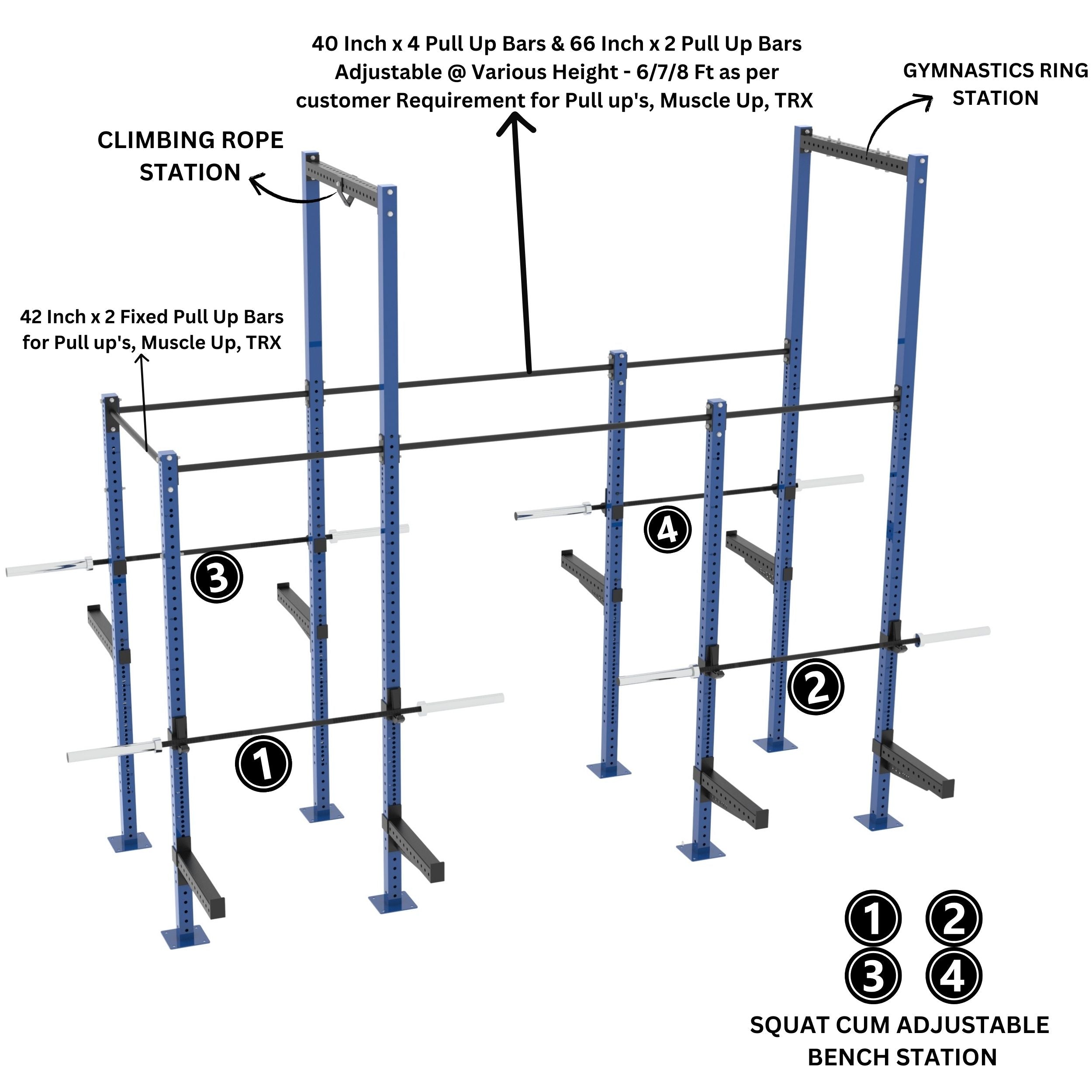 40 Inch x 4 Pull Up Bars & 66 Inch x 2 Pull Up Bars Adjustable @ Various Height - 6/7/8 Ft as per customer Requirement for Pull up's, Muscle Up, TRX

GYMNASTICS RING STATION

CLIMBING ROPE STATION

42 Inch x 2 Fixed Pull Up Bars for Pull up's, Muscle Up, TRX

4

3

2

1

1 2
3 4

SQUAT CUM ADJUSTABLE BENCH STATION